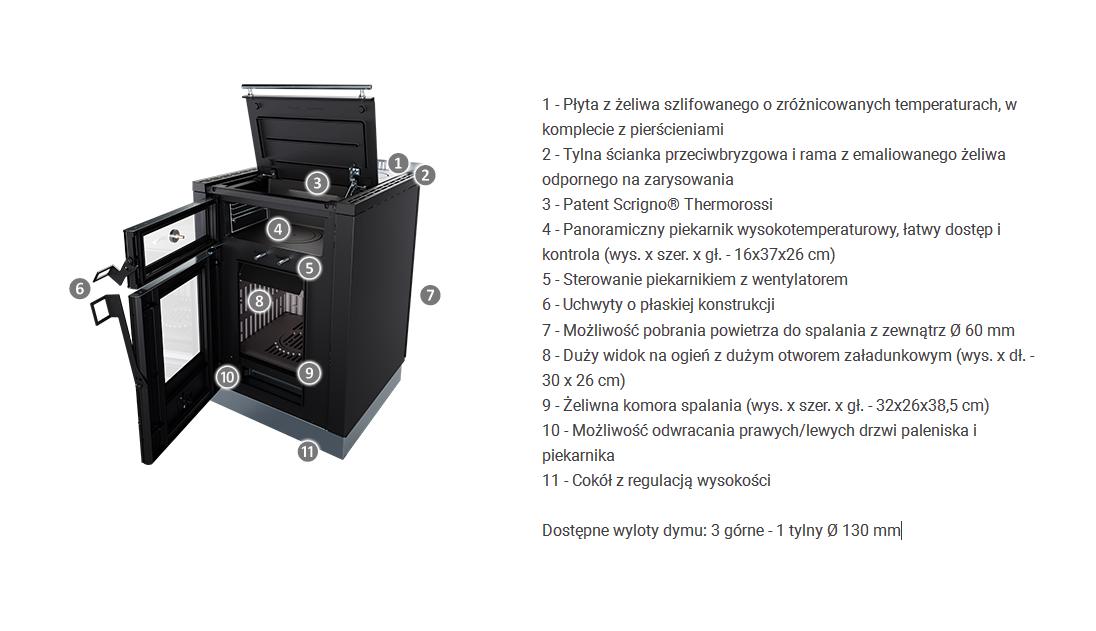 1
2
3
4
5
6
7
8
9
10
11

1 - Płyta z żeliwa szlifowanego o zróżnicowanych temperaturach, w komplecie z pierścieniami
2 - Tylna ścianka przeciwbryzgowa i rama z emaliowanego żeliwa odpornego na zarysowania
3 - Patent Scrigno® Thermorossi
4 - Panoramiczny piekarnik wysokotemperaturowy, łatwy dostęp i kontrola (wys. x szer. x gł. - 16x37x26 cm)
5 - Sterowanie piekarnikiem z wentylatorem
6 - Uchwyty o płaskiej konstrukcji
7 - Możliwość pobrania powietrza do spalania z zewnątrz Ø 60 mm
8 - Duży widok na ogień z dużym otworem załadunkowym (wys. x dł. - 30 x 26 cm)
9 - Żeliwna komora spalania (wys. x szer. x gł. - 32x26x38,5 cm)
10 - Możliwość odwracania prawych/lewych drzwi paleniska i piekarnika
11 - Cokół z regulacją wysokości

Dostępne wyloty dymu: 3 górne - 1 tylny Ø 130 mm