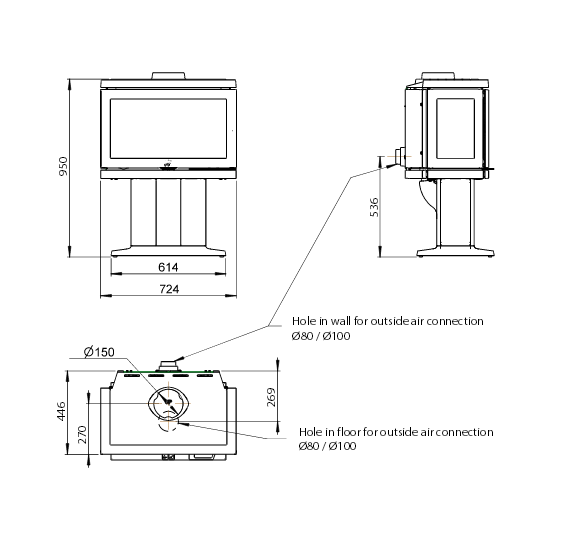 950

614

724

536

Hole in wall for outside air connection
Ø80 / Ø100

Ø150

446

270

269

Hole in floor for outside air connection
Ø80 / Ø100