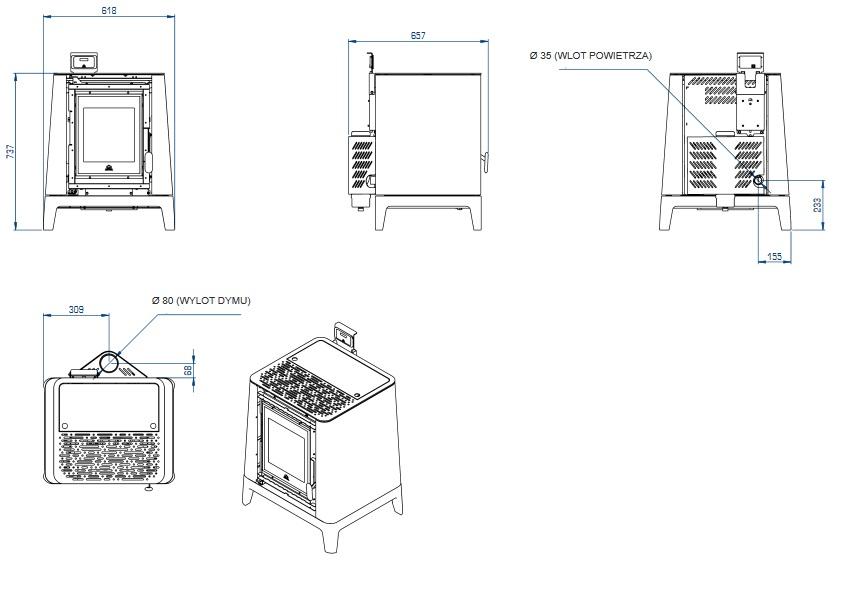 618

737

657

Ø 35 (WLOT POWIETRZA)

233

155

309

Ø 80 (WYLOT DYMU)

68