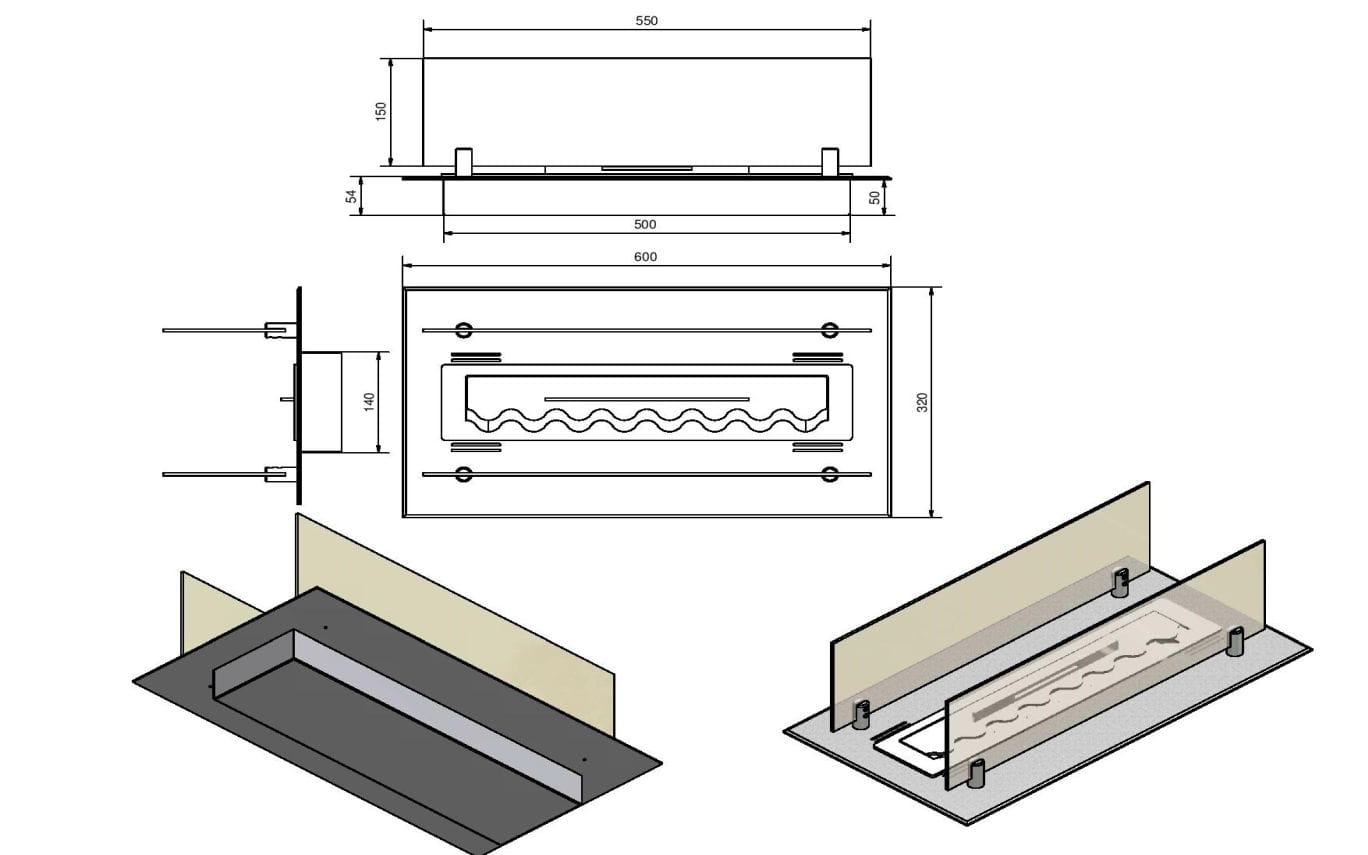 550
150
54
50
500
600
140
320