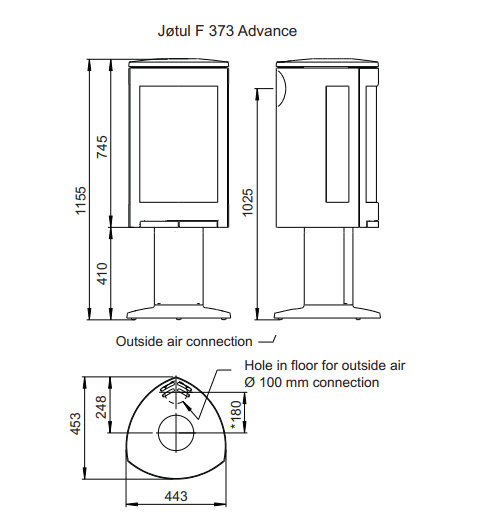 Jøtul F 373 Advance

1155
745
410
1025

Outside air connection

Hole in floor for outside air
Ø 100 mm connection

453
248
*180
443